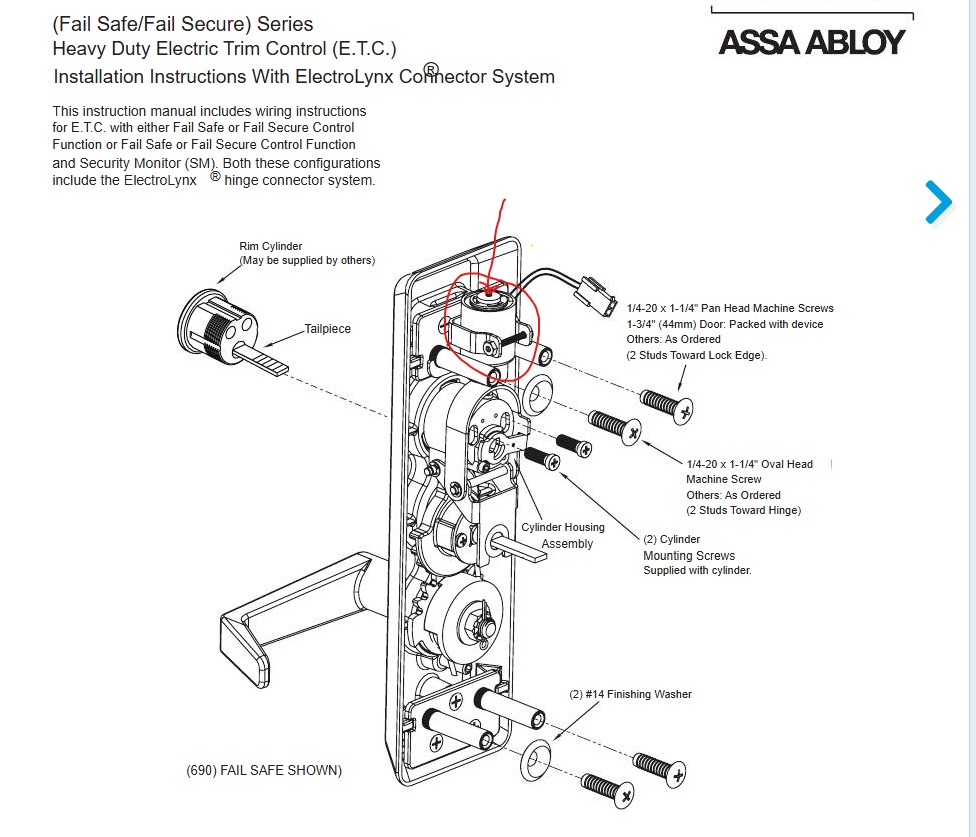 (Fail Safe/Fail Secure) Series
Heavy Duty Electric Trim Control (E.T.C.)
Installation Instructions With ElectroLynx® Connector System

ASSA ABLOY

This instruction manual includes wiring instructions for E.T.C. with either Fail Safe or Fail Secure Control Function or Fail Safe or Fail Secure Control Function and Security Monitor (SM). Both these configurations include the ElectroLynx ® hinge connector system.

Rim Cylinder
(May be supplied by others)

Tailpiece

1/4-20 x 1-1/4" Pan Head Machine Screws
1-3/4" (44mm) Door: Packed with device
Others: As Ordered
(2 Studs Toward Lock Edge).

1/4-20 x 1-1/4" Oval Head
Machine Screw
Others: As Ordered
(2 Studs Toward Hinge)

Cylinder Housing
Assembly

(2) Cylinder
Mounting Screws
Supplied with cylinder.

(2) #14 Finishing Washer

(690) FAIL SAFE SHOWN)