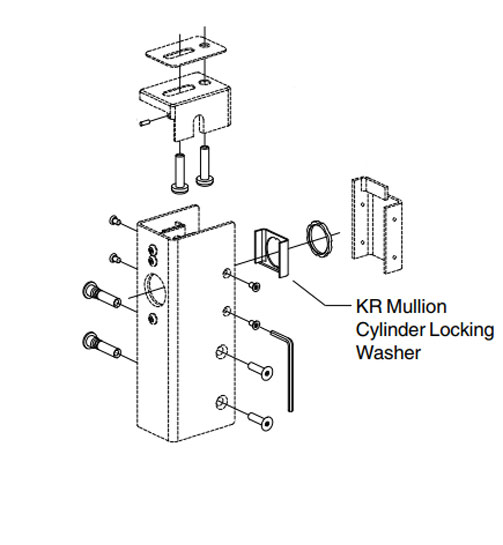 KR Mullion Cylinder Locking Washer