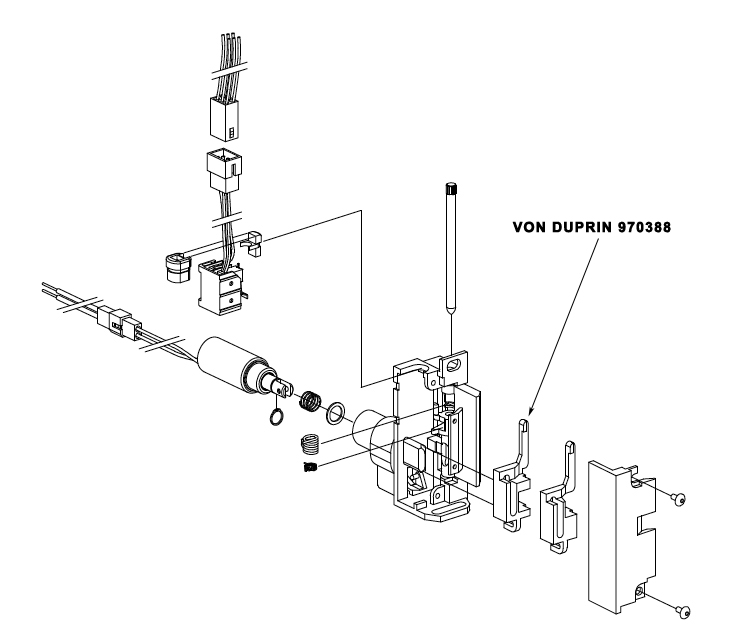 VON DUPRIN 970388