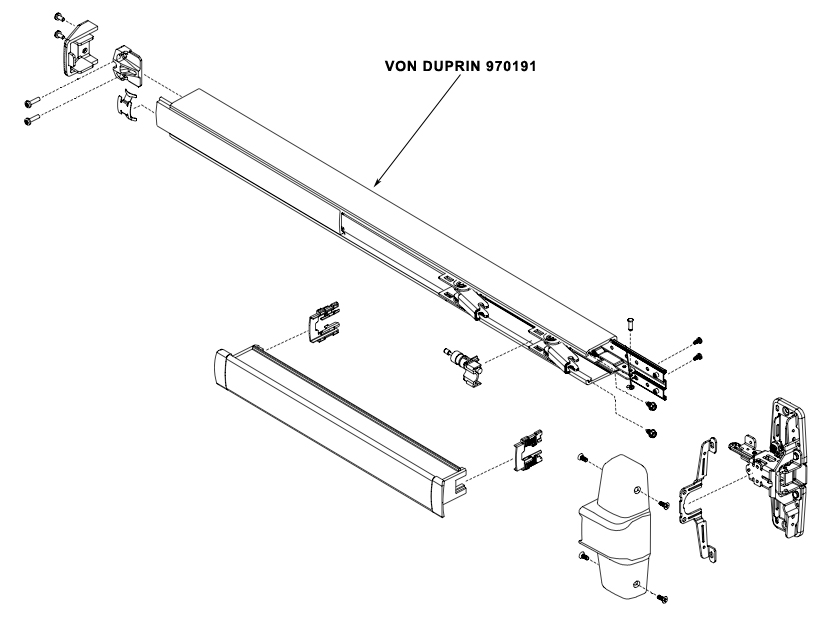 VON DUPRIN 970191