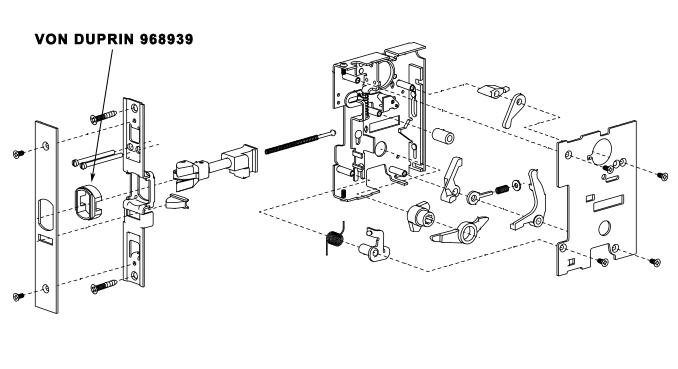 VON DUPRIN 968939