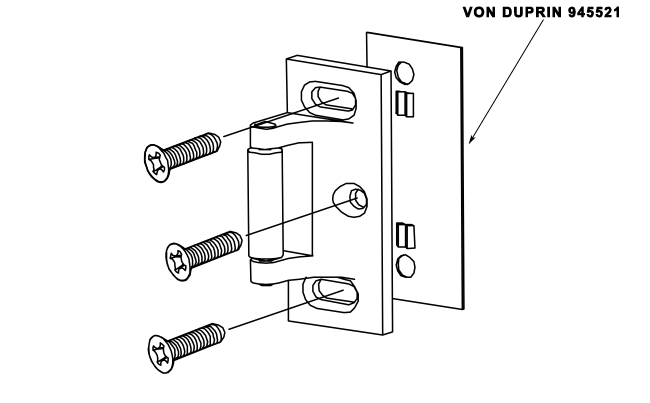 VON DUPRIN 945521