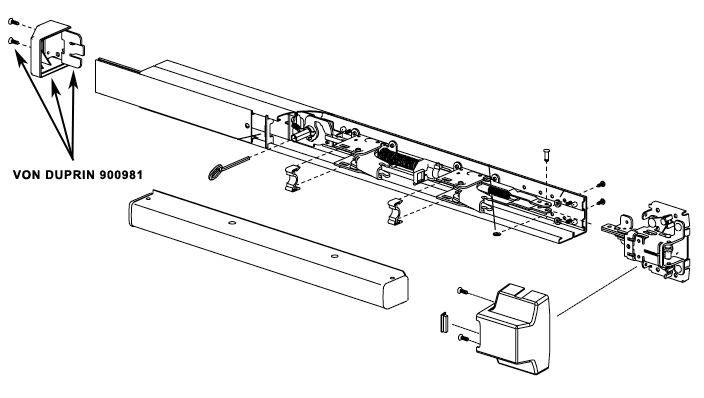 VON DUPRIN 900981