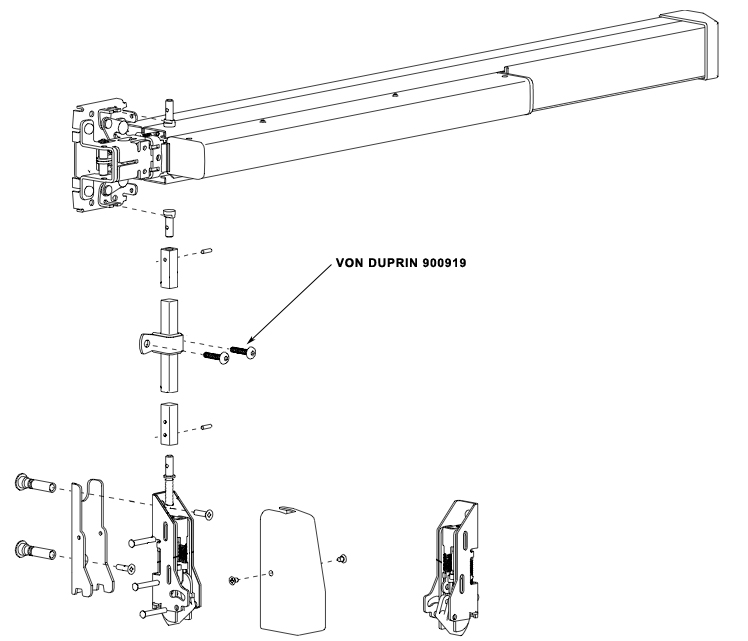 VON DUPRIN 900919