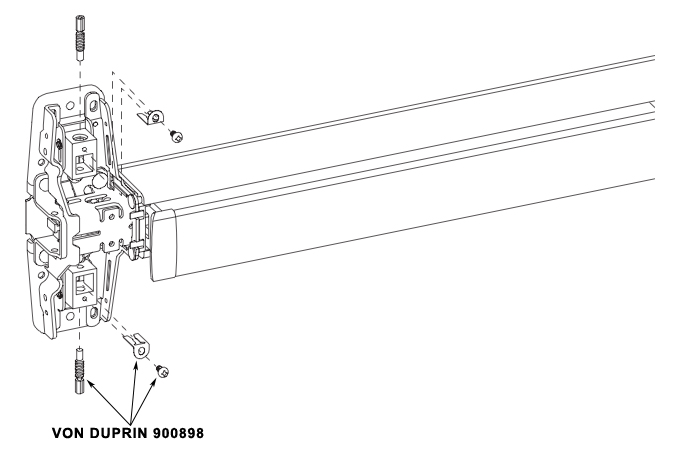 VON DUPRIN 900898