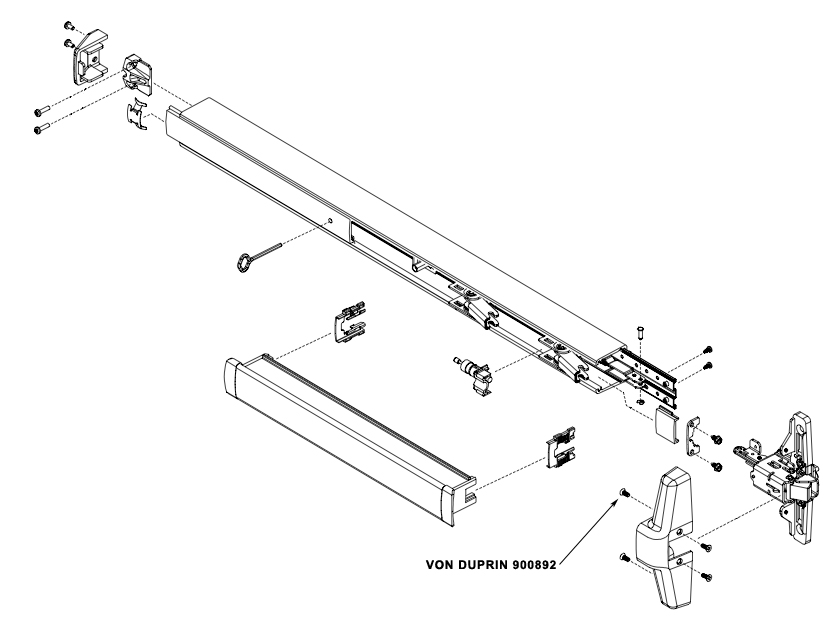 VON DUPRIN 900892