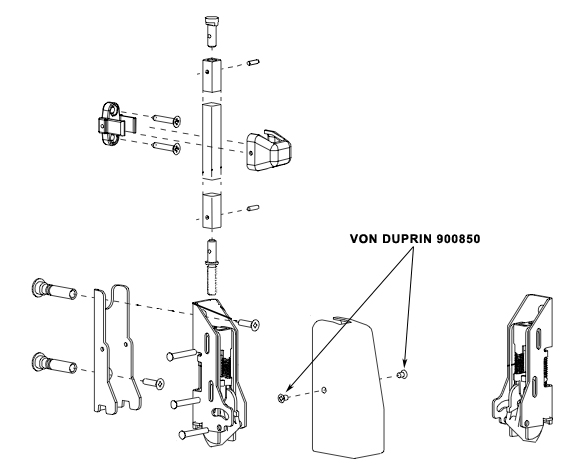 VON DUPRIN 900850