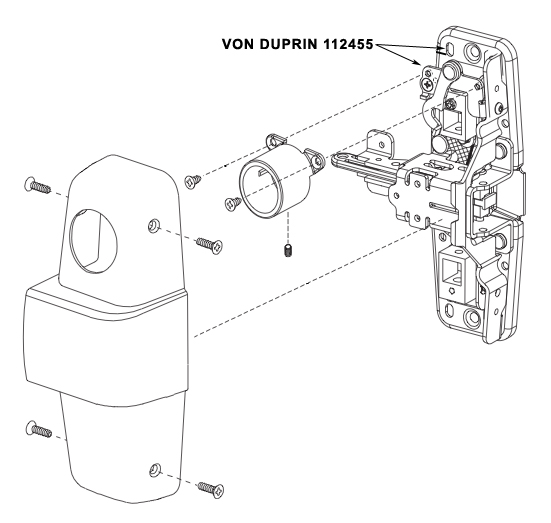 VON DUPRIN 112455