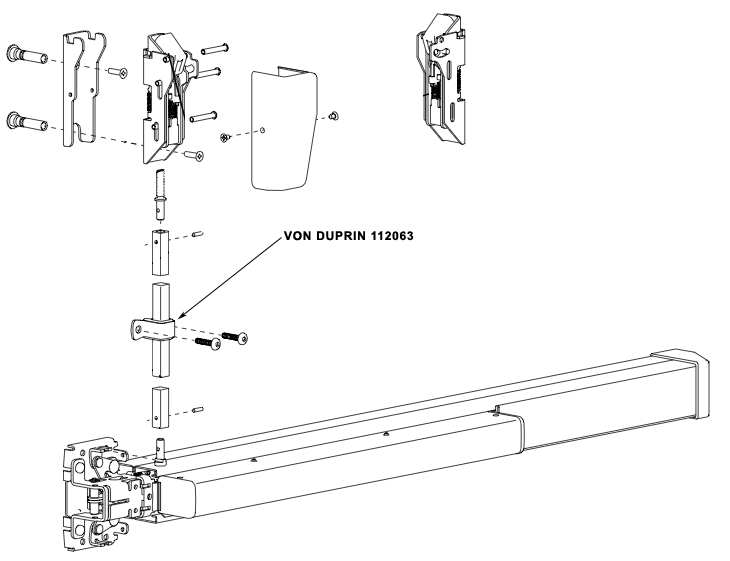 VON DUPRIN 112063