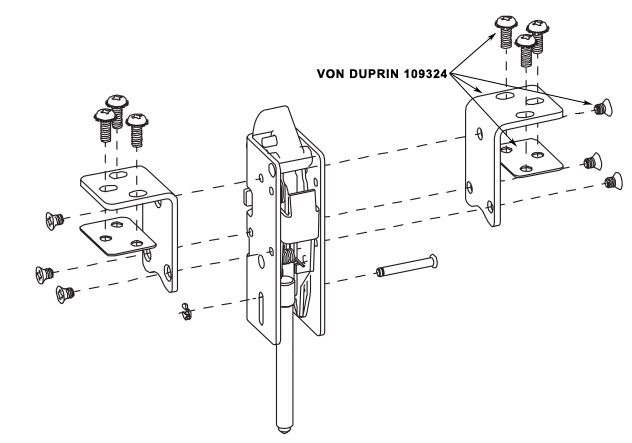 VON DUPRIN 109324