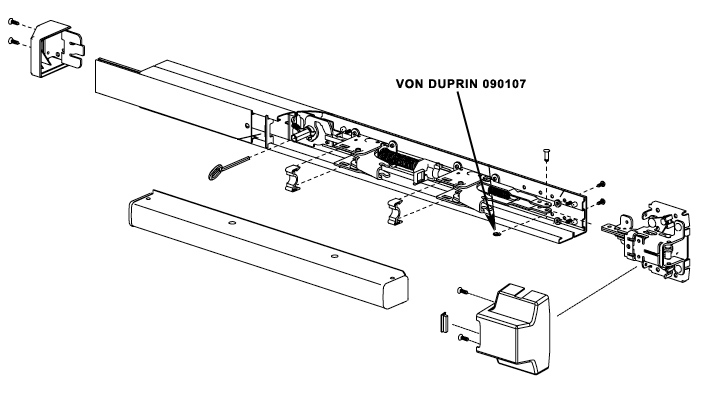 VON DUPRIN 090107