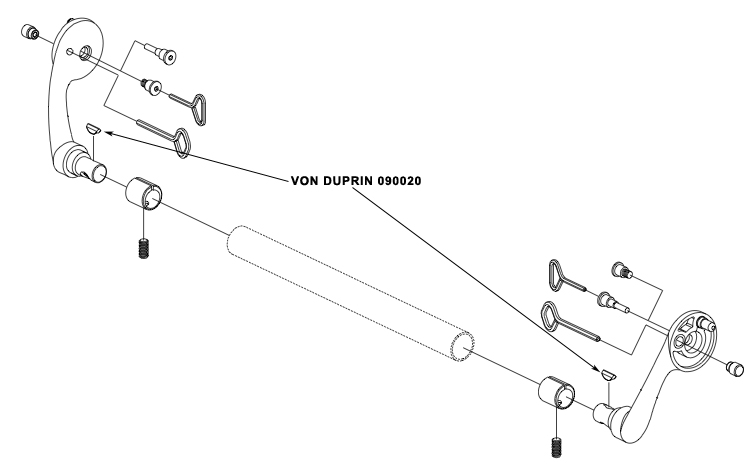 VON DUPRIN 090020