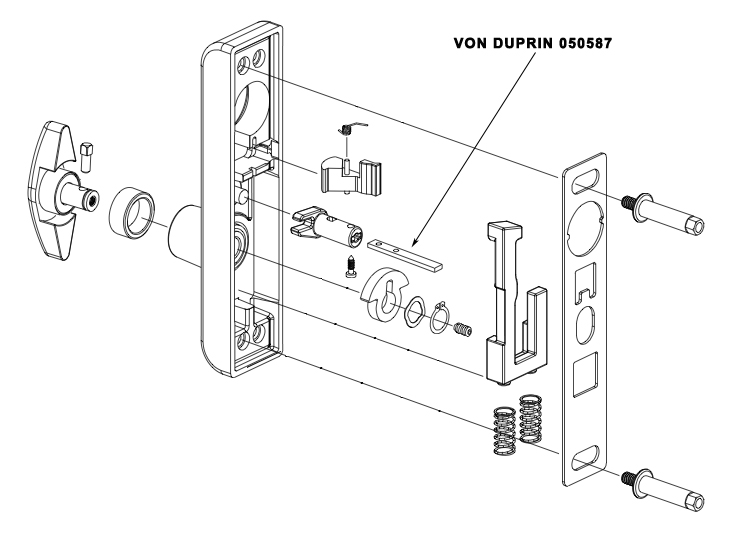 VON DUPRIN 050587