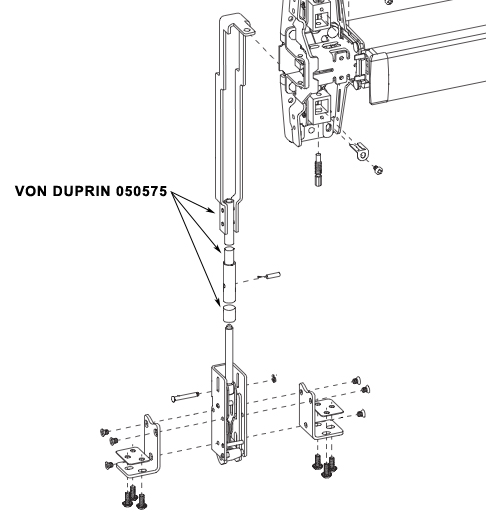 VON DUPRIN 050575