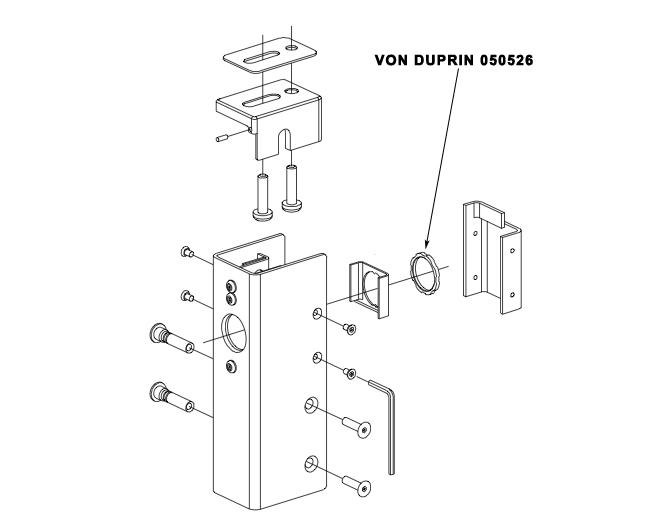 VON DUPRIN 050526