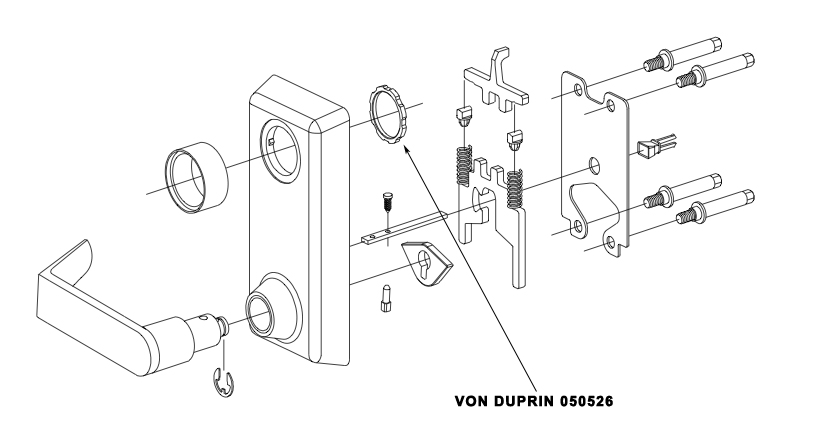 VON DUPRIN 050526