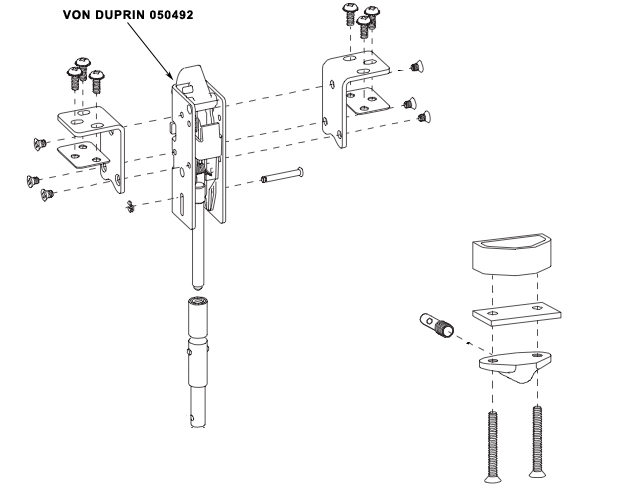 VON DUPRIN 050492