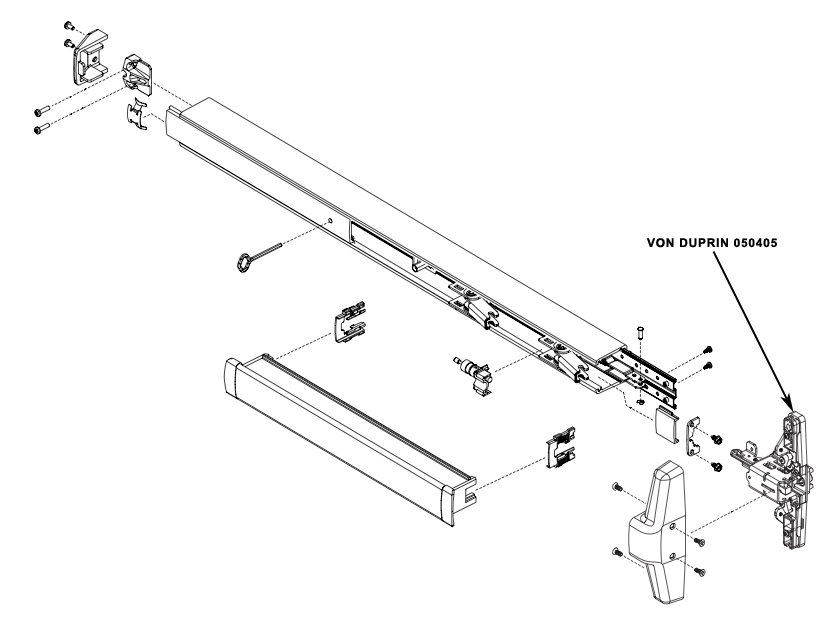 VON DUPRIN 050405