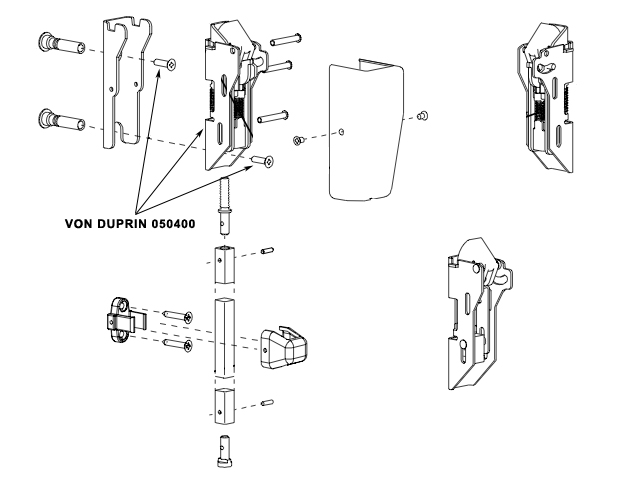 VON DUPRIN 050400