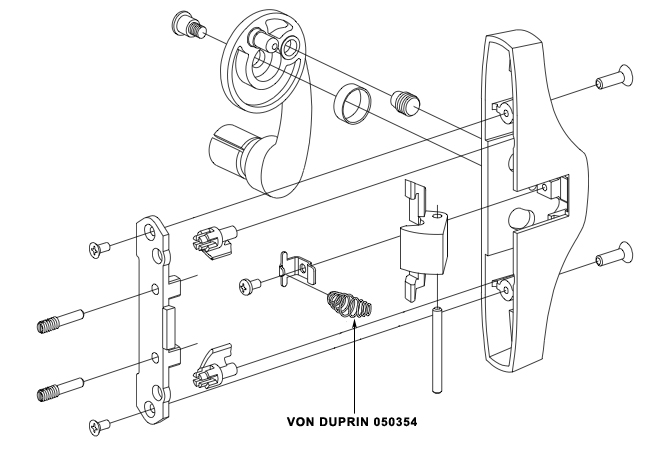 VON DUPRIN 050354