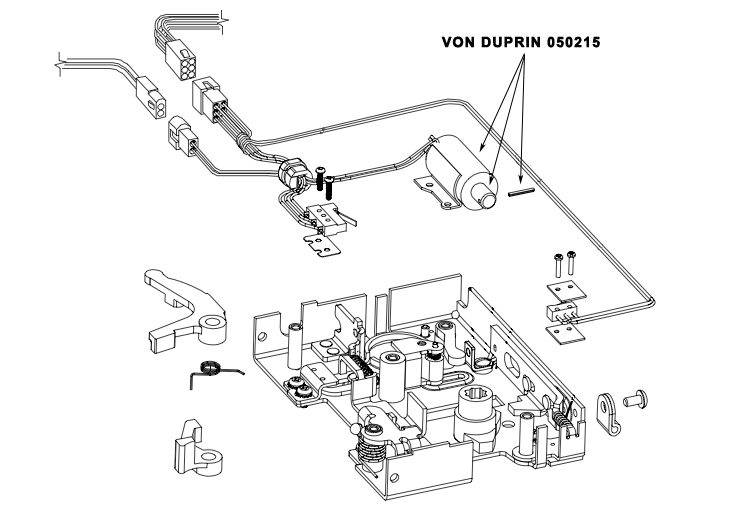 VON DUPRIN 050215