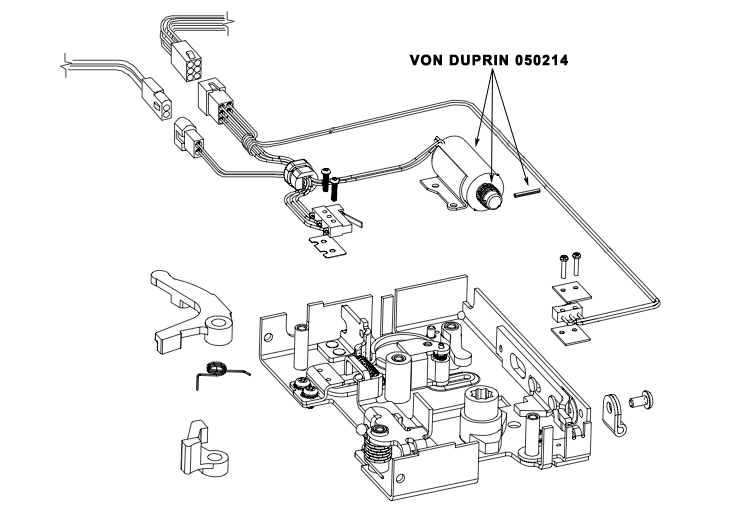 VON DUPRIN 050214