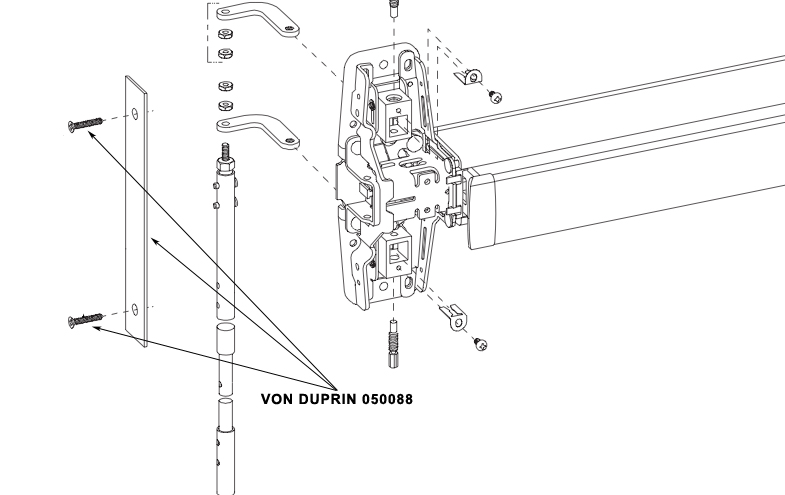 VON DUPRIN 050088