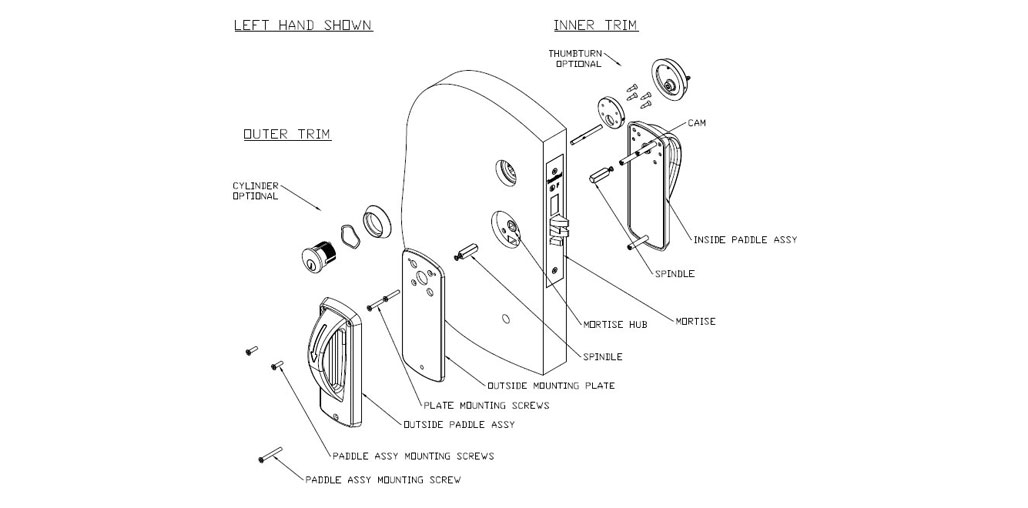 LEFT HAND SHOWN

INNER TRIM

THUMBTURN OPTIONAL

CAM

OUTER TRIM

CYLINDER OPTIONAL

INSIDE PADDLE ASSY

SPINDLE

MORTISE

MORTISE HUB

SPINDLE

OUTSIDE MOUNTING PLATE

PLATE MOUNTING SCREWS

OUTSIDE PADDLE ASSY

PADDLE ASSY MOUNTING SCREWS

PADDLE ASSY MOUNTING SCREW