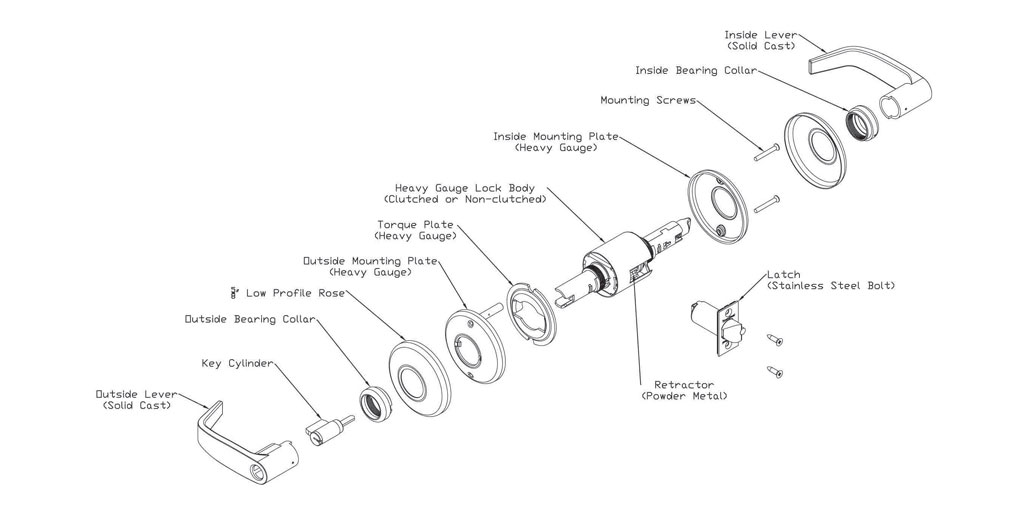 Inside Lever
(Solid Cast)

Inside Bearing Collar

Mounting Screws

Inside Mounting Plate
(Heavy Gauge)

Heavy Gauge Lock Body
(Clutched or Non-clutched)

Torque Plate
(Heavy Gauge)

Outside Mounting Plate
(Heavy Gauge)

$\frac{3}{8}$" Low Profile Rose

Outside Bearing Collar

Key Cylinder

Outside Lever
(Solid Cast)

Latch
(Stainless Steel Bolt)

Retractor
(Powder Metal)