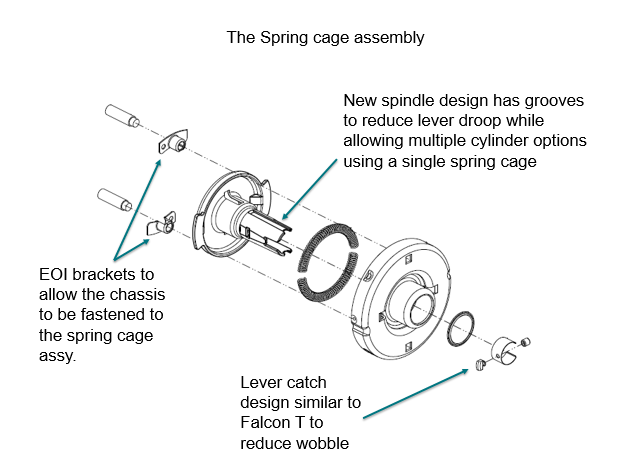 The Spring cage assembly

New spindle design has grooves to reduce lever droop while allowing multiple cylinder options using a single spring cage

EOI brackets to allow the chassis to be fastened to the spring cage assy.

Lever catch design similar to Falcon T to reduce wobble