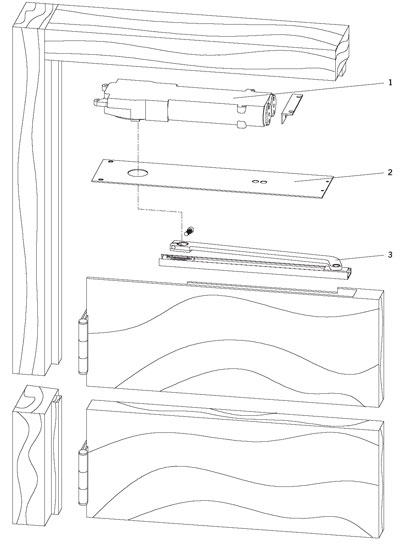 1
2
3