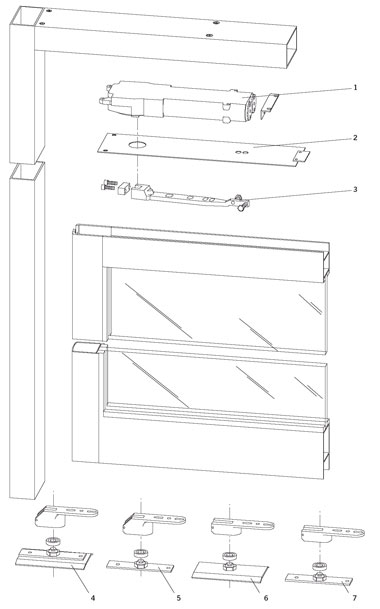 1
2
3
4
5
6
7