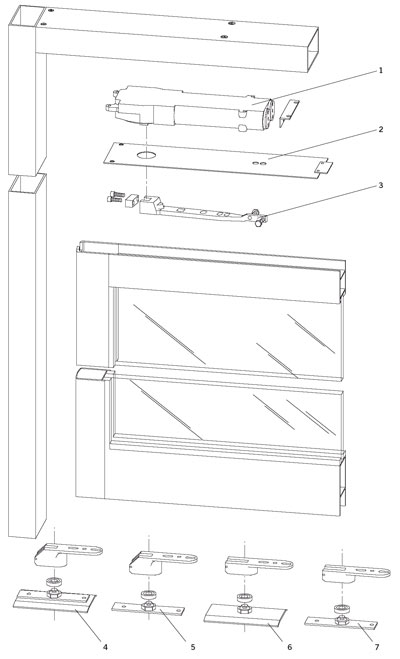 1
2
3
4
5
6
7