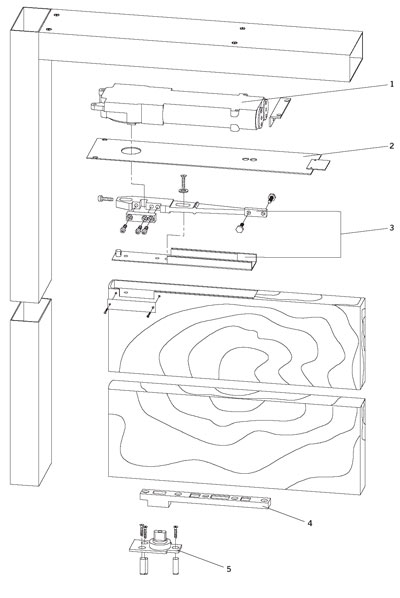 1

2

3

4

5