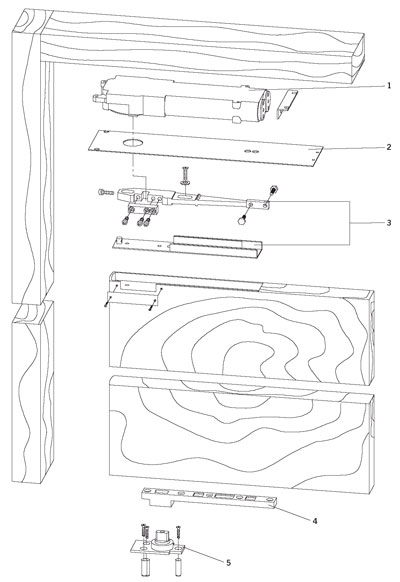 1
2
3
4
5