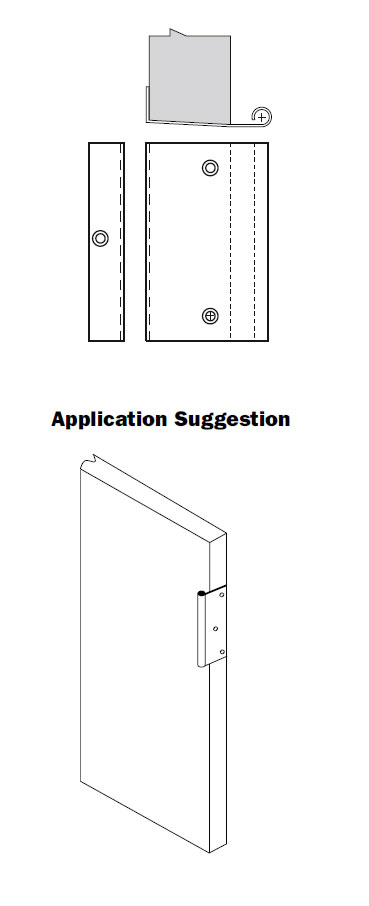 Application Suggestion