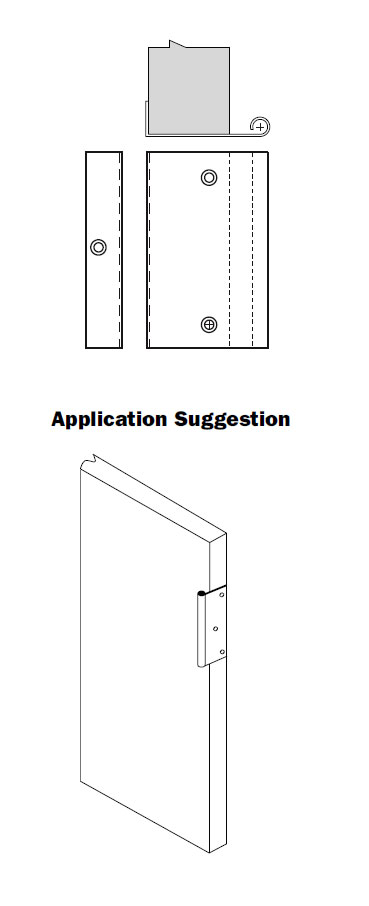 Application Suggestion