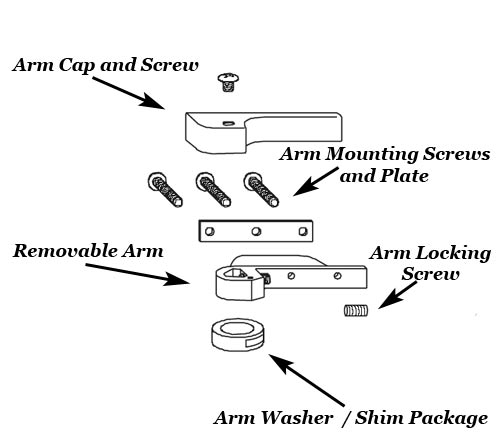 Arm Cap and Screw

Arm Mounting Screws and Plate

Removable Arm

Arm Locking Screw

Arm Washer / Shim Package