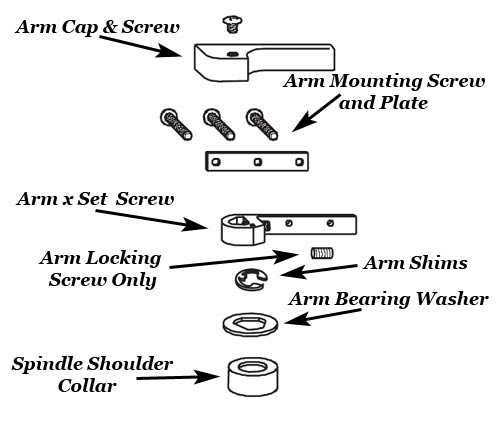 Arm Cap & Screw

Arm Mounting Screw and Plate

Arm x Set Screw

Arm Locking Screw Only

Arm Shims

Arm Bearing Washer

Spindle Shoulder Collar