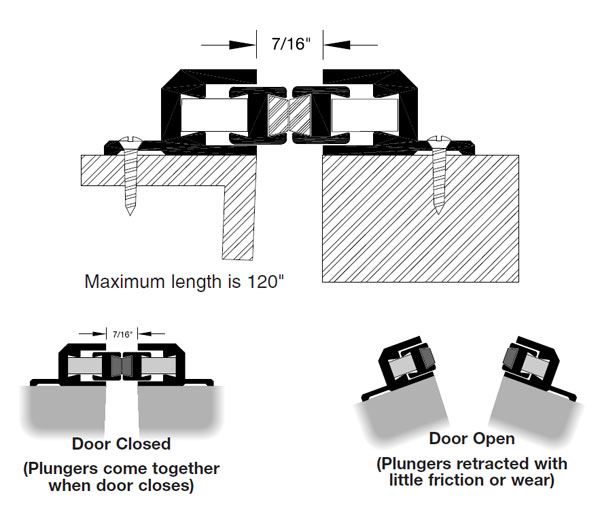 7/16"

Maximum length is 120"

7/16"

Door Closed
(Plungers come together when door closes)

Door Open
(Plungers retracted with little friction or wear)