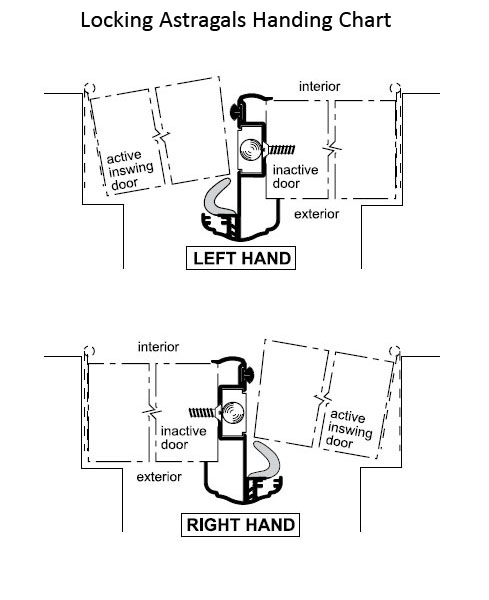 Locking Astragals Handing Chart

interior

active inswing door

inactive door

exterior

LEFT HAND

interior

inactive door

active inswing door

exterior

RIGHT HAND