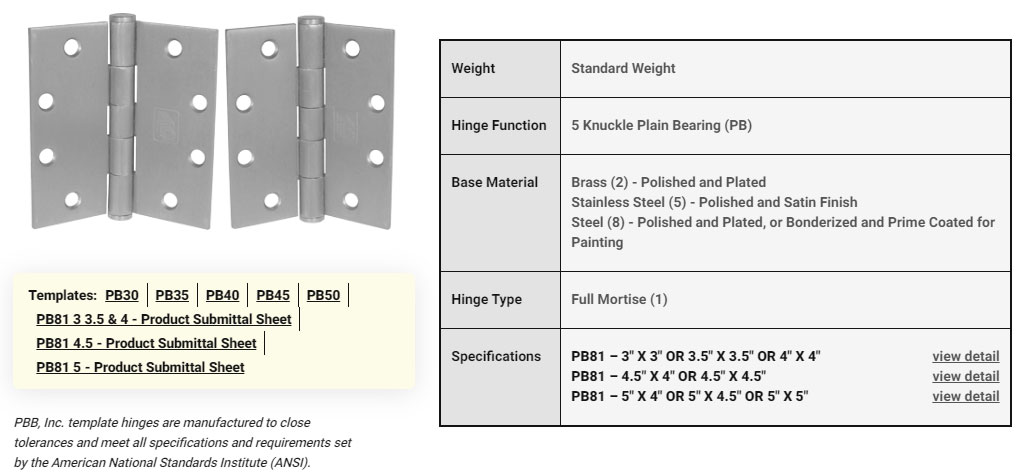 Templates: PB30 | PB35 | PB40 | PB45 | PB50 | PB81 3 3.5 & 4 - Product Submittal Sheet | PB81 4.5 - Product Submittal Sheet | PB81 5 - Product Submittal Sheet

PBB, Inc. template hinges are manufactured to close tolerances and meet all specifications and requirements set by the American National Standards Institute (ANSI).

| Weight | Standard Weight |
|---|---|
| Hinge Function | 5 Knuckle Plain Bearing (PB) |
| Base Material | Brass (2) - Polished and Plated<br>Stainless Steel (5) - Polished and Satin Finish<br>Steel (8) - Polished and Plated, or Bonderized and Prime Coated for Painting |
| Hinge Type | Full Mortise (1) |
| Specifications | PB81 – 3" X 3" OR 3.5" X 3.5" OR 4" X 4" view detail<br>PB81 – 4.5" X 4" OR 4.5" X 4.5" view detail<br>PB81 – 5" X 4" OR 5" X 4.5" OR 5" X 5" view detail |