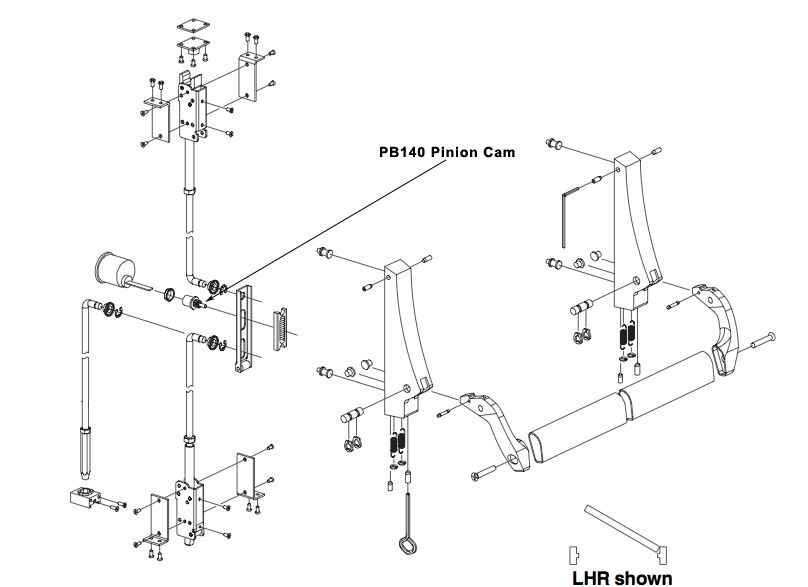 PB140 Pinion Cam

LHR shown