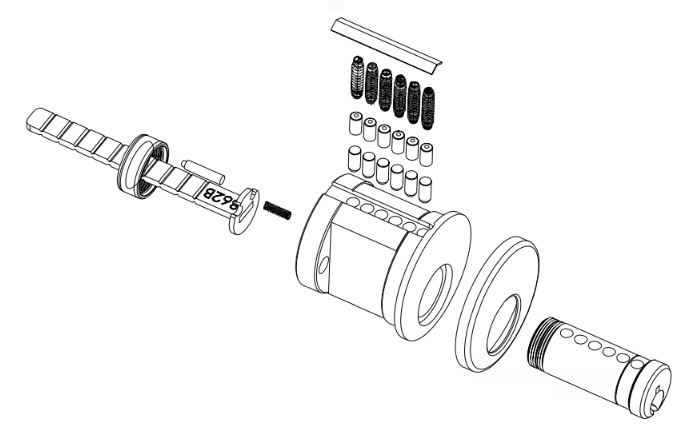 962B