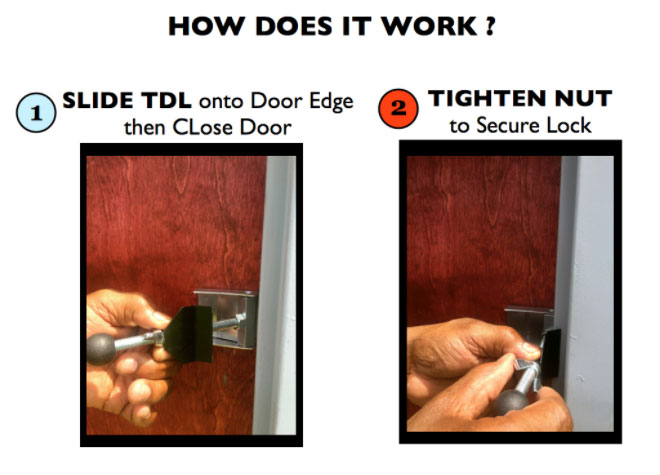 HOW DOES IT WORK ?

1 SLIDE TDL onto Door Edge then CLose Door

2 TIGHTEN NUT to Secure Lock