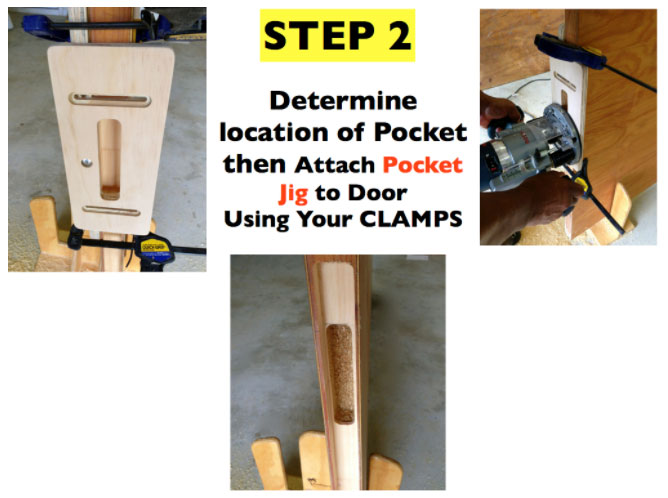 STEP 2

Determine location of Pocket then Attach Pocket Jig to Door Using Your CLAMPS