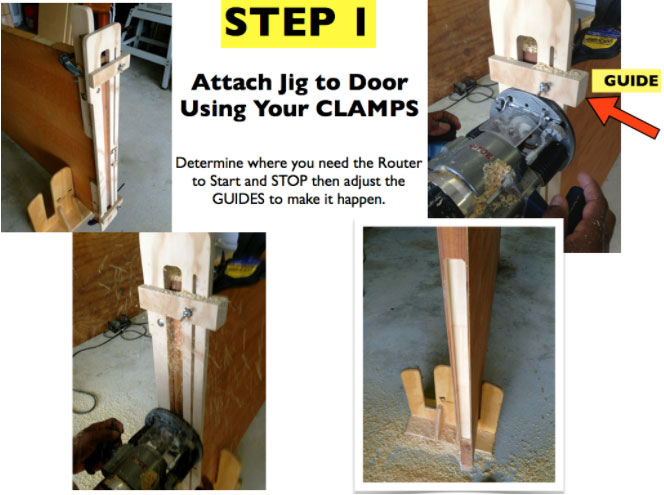 STEP 1

Attach Jig to Door Using Your CLAMPS

Determine where you need the Router to Start and STOP then adjust the GUIDES to make it happen.

GUIDE