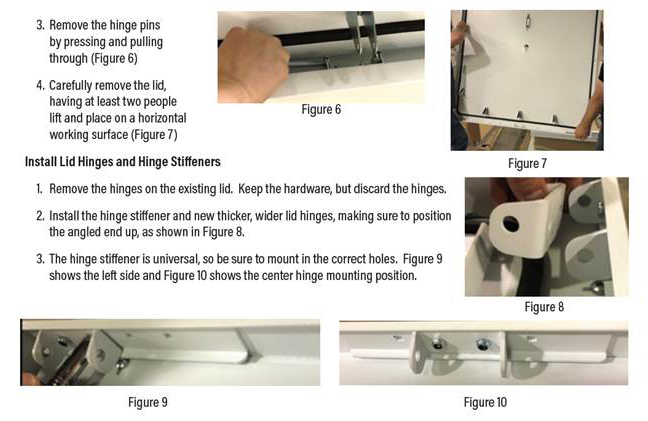 3. Remove the hinge pins by pressing and pulling through (Figure 6)

4. Carefully remove the lid, having at least two people lift and place on a horizontal working surface (Figure 7)

Figure 6

Figure 7

Install Lid Hinges and Hinge Stiffeners

1. Remove the hinges on the existing lid. Keep the hardware, but discard the hinges.

2. Install the hinge stiffener and new thicker, wider lid hinges, making sure to position the angled end up, as shown in Figure 8.

3. The hinge stiffener is universal, so be sure to mount in the correct holes. Figure 9 shows the left side and Figure 10 shows the center hinge mounting position.

Figure 8

Figure 9

Figure 10