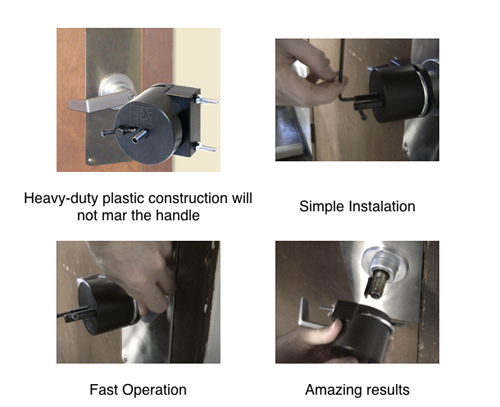 HPC

Heavy-duty plastic construction will not mar the handle

Simple Instalation

Fast Operation

Amazing results