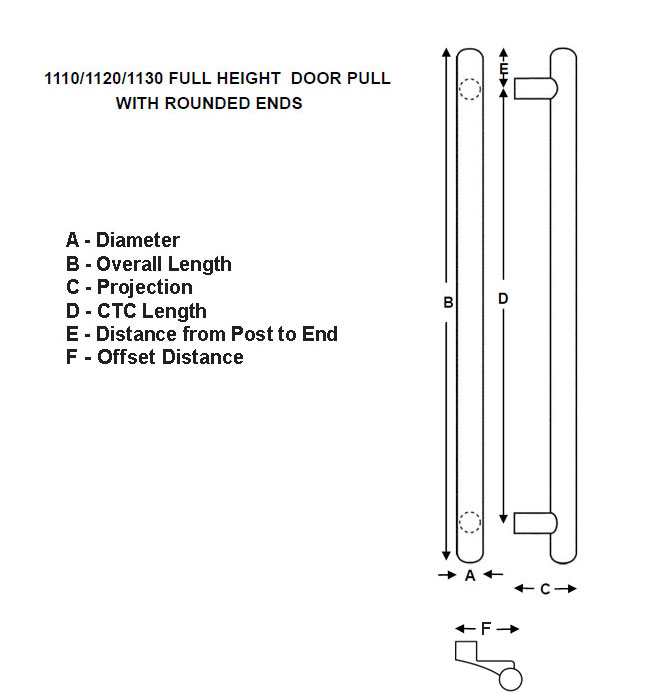 1110/1120/1130 FULL HEIGHT DOOR PULL
WITH ROUNDED ENDS

A - Diameter
B - Overall Length
C - Projection
D - CTC Length
E - Distance from Post to End
F - Offset Distance

E
B
D
A
C
F